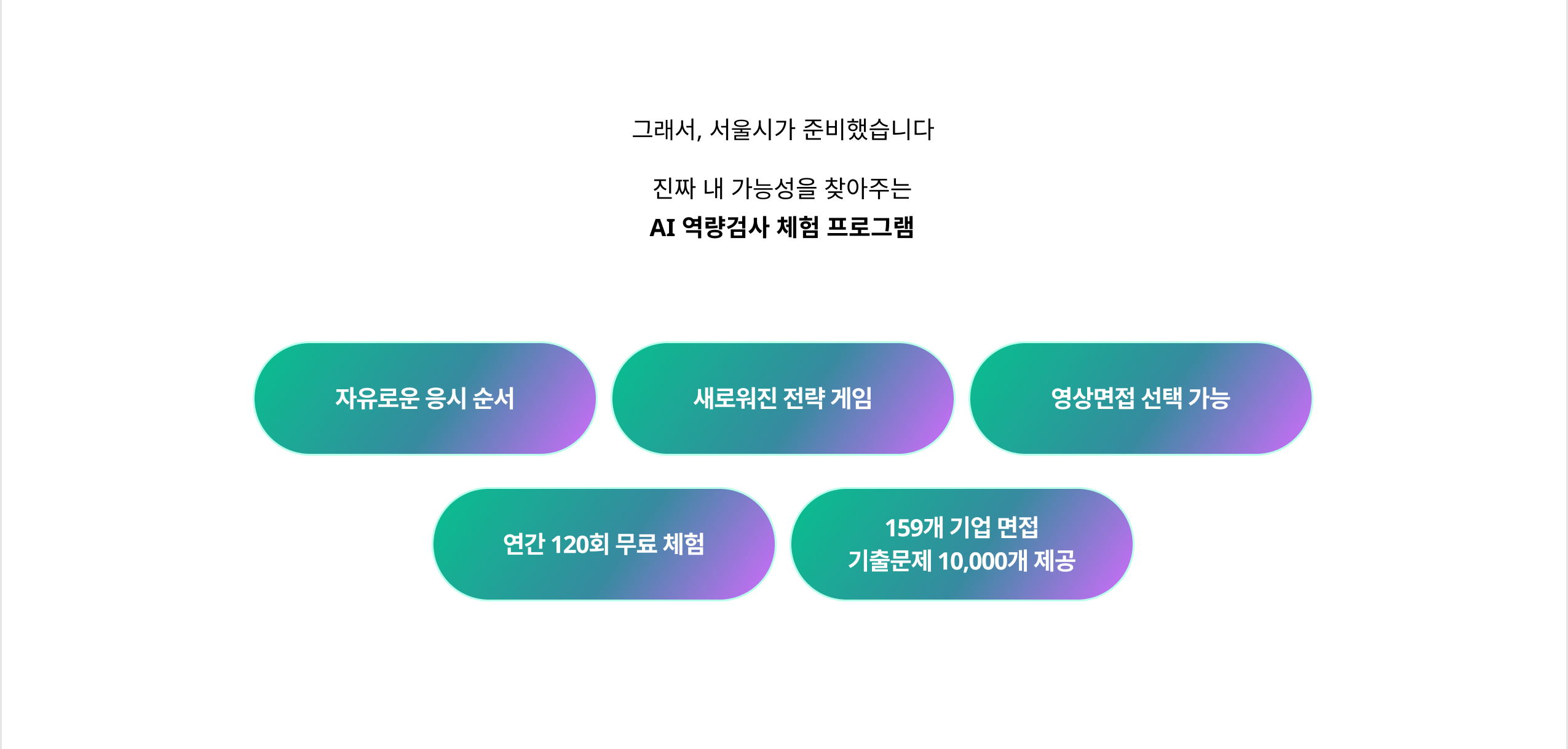 그래서, 서울시가 준비했습니다

진짜 내 가능성을 찾아주는
AI 역량검사 체험 프로그램

자유로운 응시 순서

새로워진 전략 게임

영상면접 선택 가능

연간 120회 무료 체험

159개 기업 면접
기출문제 10,000개 제공